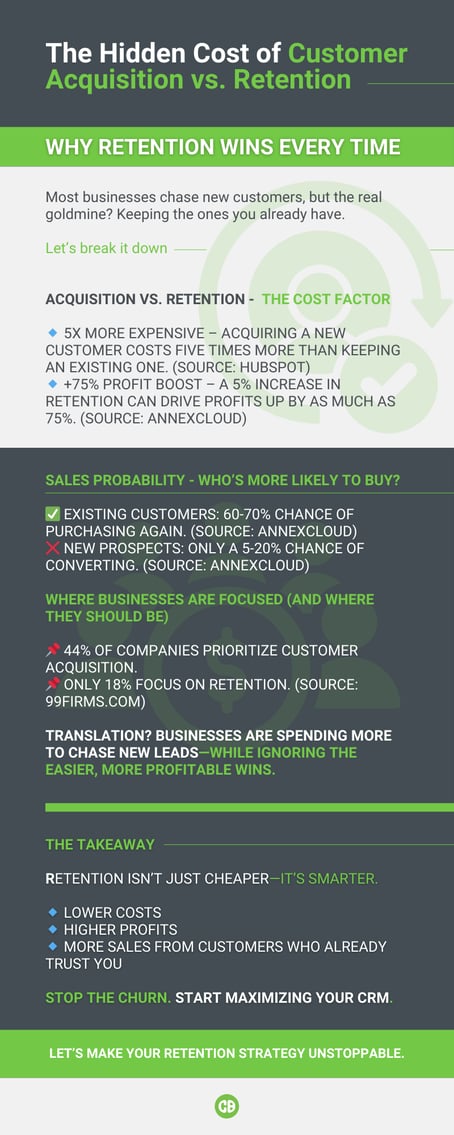 The Hidden Cost of Customer Acquisition vs. Retention

WHY RETENTION WINS EVERY TIME

Most businesses chase new customers, but the real goldmine? Keeping the ones you already have.

Let's break it down

ACQUISITION VS. RETENTION - THE COST FACTOR

🔹 5X MORE EXPENSIVE – ACQUIRING A NEW CUSTOMER COSTS FIVE TIMES MORE THAN KEEPING AN EXISTING ONE. (SOURCE: HUBSPOT)
🔹 +75% PROFIT BOOST – A 5% INCREASE IN RETENTION CAN DRIVE PROFITS UP BY AS MUCH AS 75%. (SOURCE: ANNEXCLOUD)

SALES PROBABILITY - WHO'S MORE LIKELY TO BUY?

✅ EXISTING CUSTOMERS: 60-70% CHANCE OF PURCHASING AGAIN. (SOURCE: ANNEXCLOUD)
❌ NEW PROSPECTS: ONLY A 5-20% CHANCE OF CONVERTING. (SOURCE: ANNEXCLOUD)

WHERE BUSINESSES ARE FOCUSED (AND WHERE THEY SHOULD BE)

📌 44% OF COMPANIES PRIORITIZE CUSTOMER ACQUISITION.
📌 ONLY 18% FOCUS ON RETENTION. (SOURCE: 99FIRMS.COM)

TRANSLATION? BUSINESSES ARE SPENDING MORE TO CHASE NEW LEADS—WHILE IGNORING THE EASIER, MORE PROFITABLE WINS.

THE TAKEAWAY

RETENTION ISN'T JUST CHEAPER—IT'S SMARTER.

🔹 LOWER COSTS
🔹 HIGHER PROFITS
🔹 MORE SALES FROM CUSTOMERS WHO ALREADY TRUST YOU

STOP THE CHURN. START MAXIMIZING YOUR CRM.

LET'S MAKE YOUR RETENTION STRATEGY UNSTOPPABLE.

CB